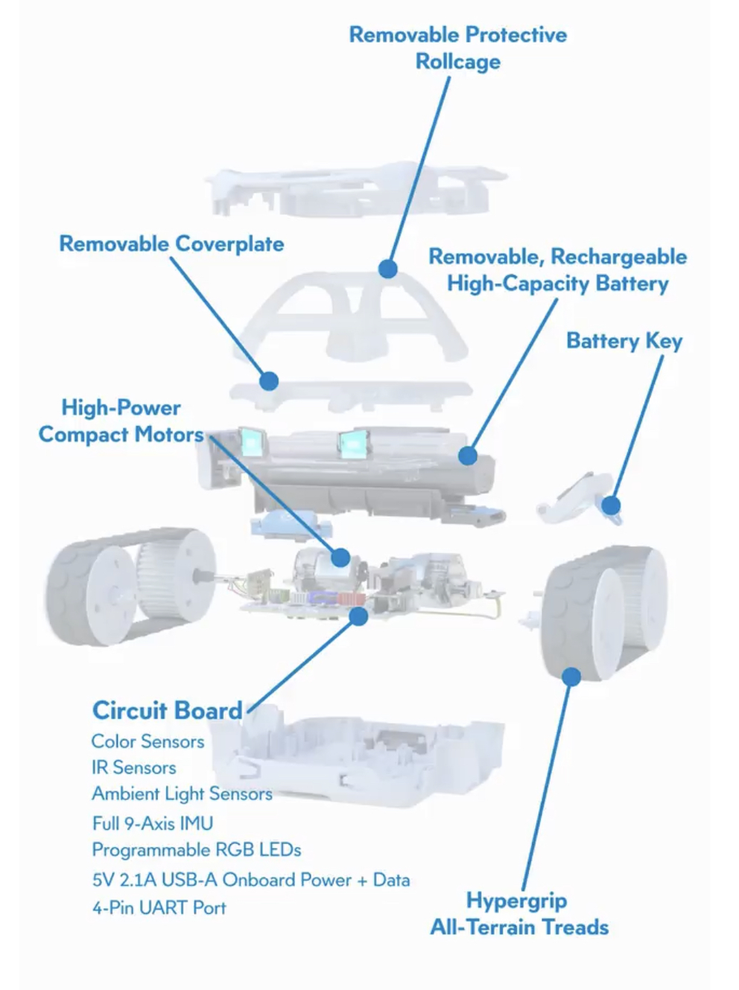 Removable Protective Rollcage

Removable Coverplate

Removable, Rechargeable High-Capacity Battery

Battery Key

High-Power Compact Motors

Circuit Board
Color Sensors
IR Sensors
Ambient Light Sensors
Full 9-Axis IMU
Programmable RGB LEDs
5V 2.1A USB-A Onboard Power + Data
4-Pin UART Port

Hypergrip All-Terrain Treads